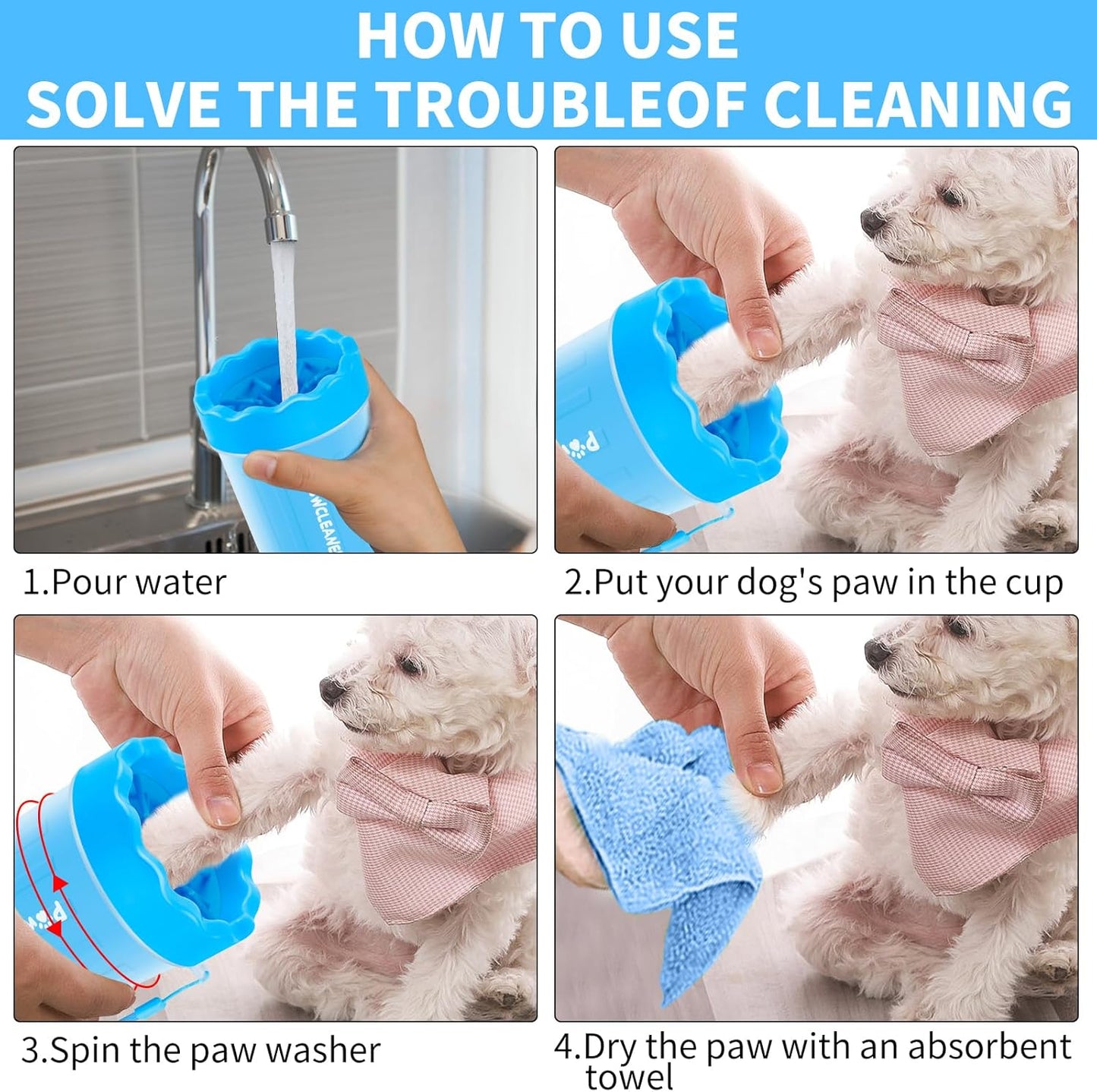 HOW TO USE
SOLVE THE TROUBLEOF CLEANING

WCLEANE

1.Pour water

2.Put your dog's paw in the cup

3.Spin the paw washer

4.Dry the paw with an absorbent towel